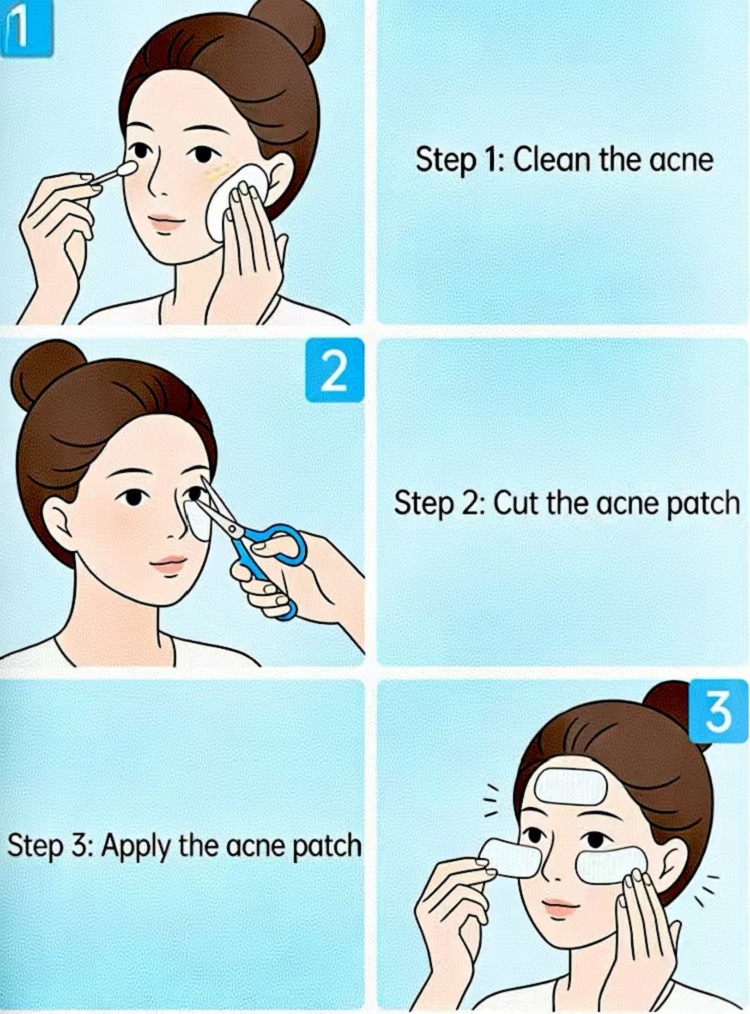 1

Step 1: Clean the acne

2

Step 2: Cut the acne patch

Step 3: Apply the acne patch

3